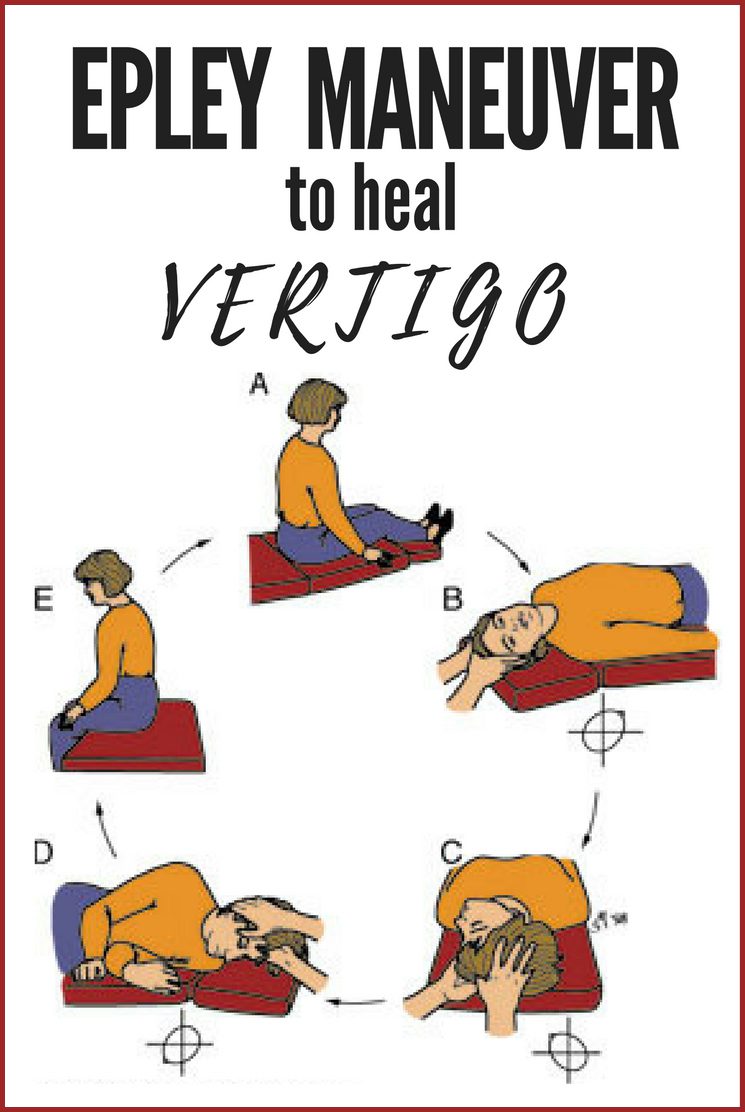 EPLEY MANEUVER
to heal
VERTIGO

A

B

C

D

E